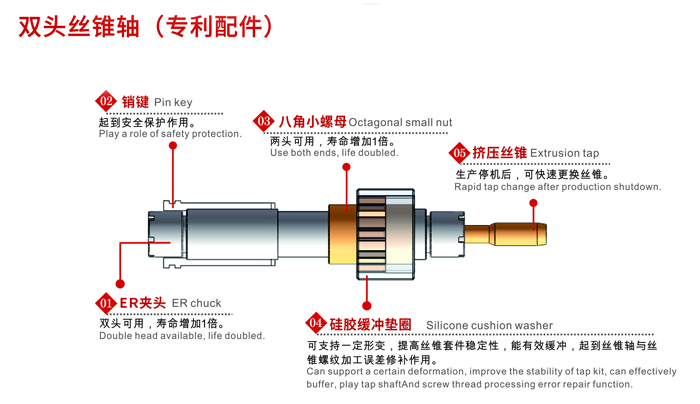 双头丝锥轴（专利配件）

02 销键 Pin key
起到安全保护作用。
Play a role of safety protection.

03 八角小螺母 Octagonal small nut
两头可用，寿命增加1倍。
Use both ends, life doubled.

05 挤压丝锥 Extrusion tap
生产停机后，可快速更换丝锥。
Rapid tap change after production shutdown.

01 ER夹头 ER chuck
双头可用，寿命增加1倍。
Double head available, life doubled.

04 硅胶缓冲垫圈 Silicone cushion washer
可支持一定形变，提高丝锥套件稳定性，能有效缓冲，起到丝锥轴与丝锥螺纹加工误差修补作用。
Can support a certain deformation, improve the stability of tap kit, can effectively buffer, play tap shaftAnd screw thread processing error repair function.